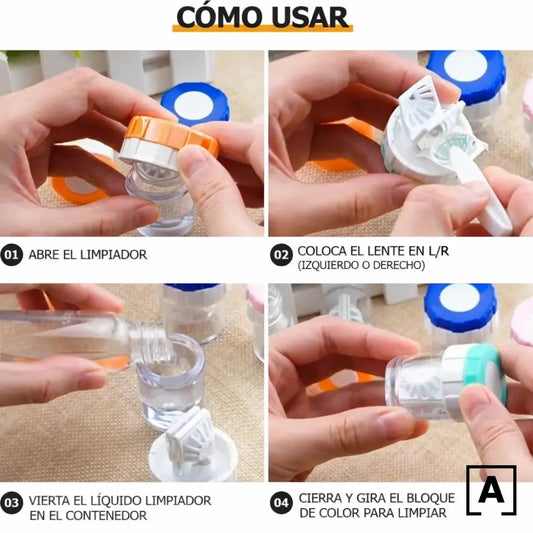 CÓMO USAR

01 ABRE EL LIMPIADOR

02 COLOCA EL LENTE EN L/R (IZQUIERDO O DERECHO)

03 VIERTA EL LÍQUIDO LIMPIADOR EN EL CONTENEDOR

04 CIERRA Y GIRA EL BLOQUE DE COLOR PARA LIMPIAR

A