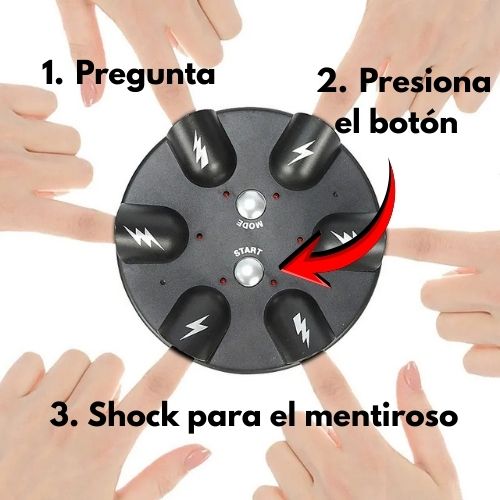 1. Pregunta

2. Presiona el botón

MODE

START

3. Shock para el mentiroso